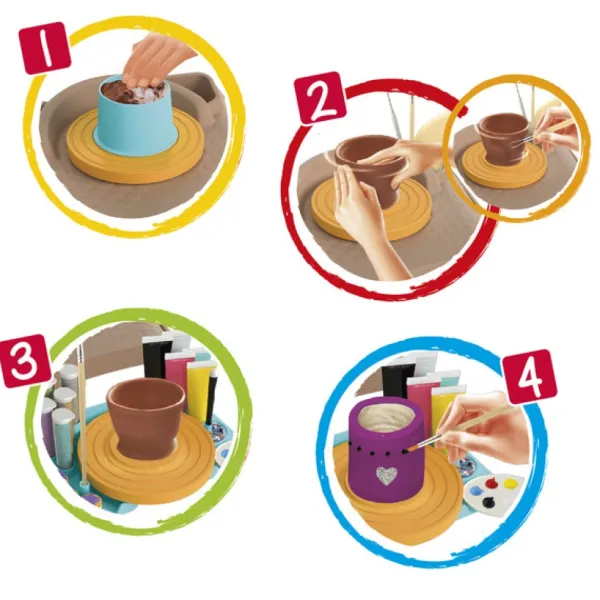 1

2

3

4