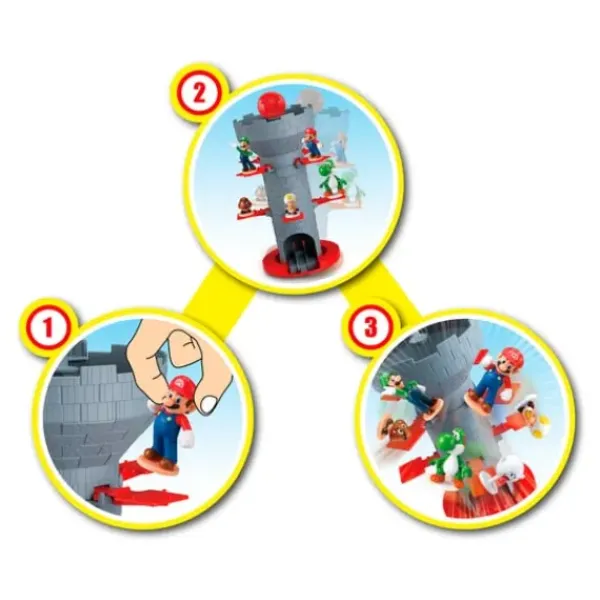 2

1

3